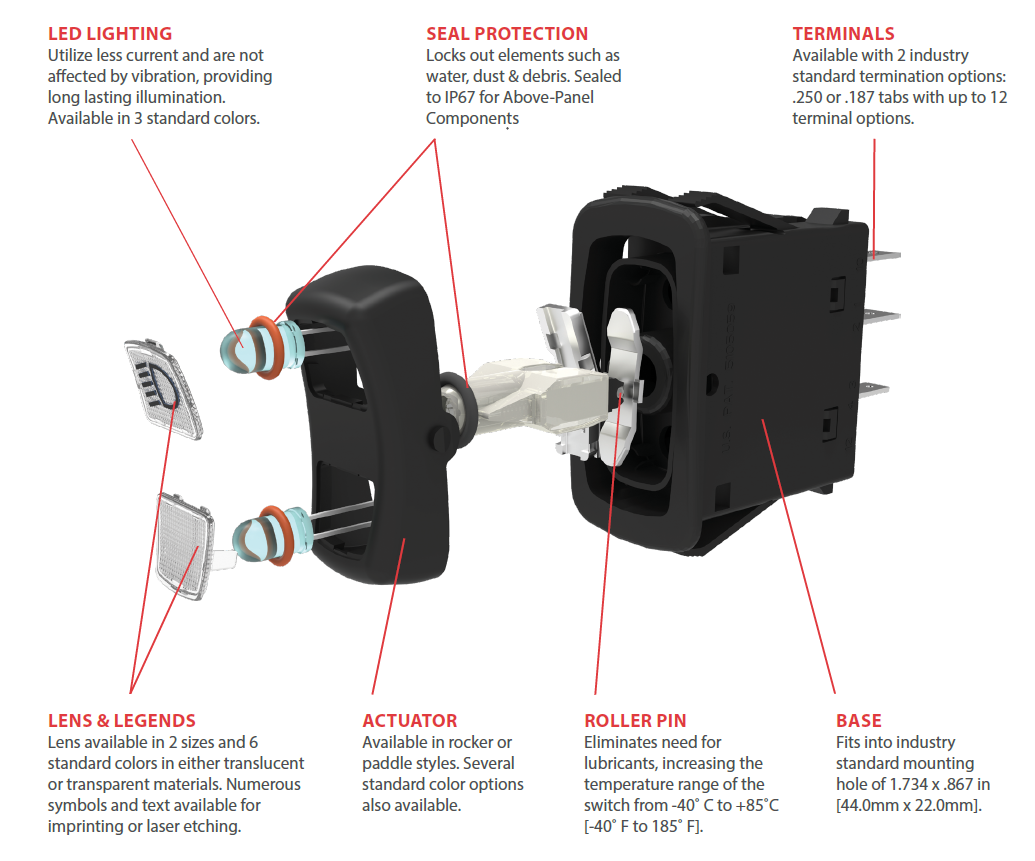 LED LIGHTING
Utilize less current and are not affected by vibration, providing long lasting illumination. Available in 3 standard colors.

SEAL PROTECTION
Locks out elements such as water, dust & debris. Sealed to IP67 for Above-Panel Components

TERMINALS
Available with 2 industry standard termination options: .250 or .187 tabs with up to 12 terminal options.

LENS & LEGENDS
Lens available in 2 sizes and 6 standard colors in either translucent or transparent materials. Numerous symbols and text available for imprinting or laser etching.

ACTUATOR
Available in rocker or paddle styles. Several standard color options also available.

ROLLER PIN
Eliminates need for lubricants, increasing the temperature range of the switch from -40˚ C to +85˚C [-40˚ F to 185˚ F].

BASE
Fits into industry standard mounting hole of 1.734 x .867 in [44.0mm x 22.0mm].